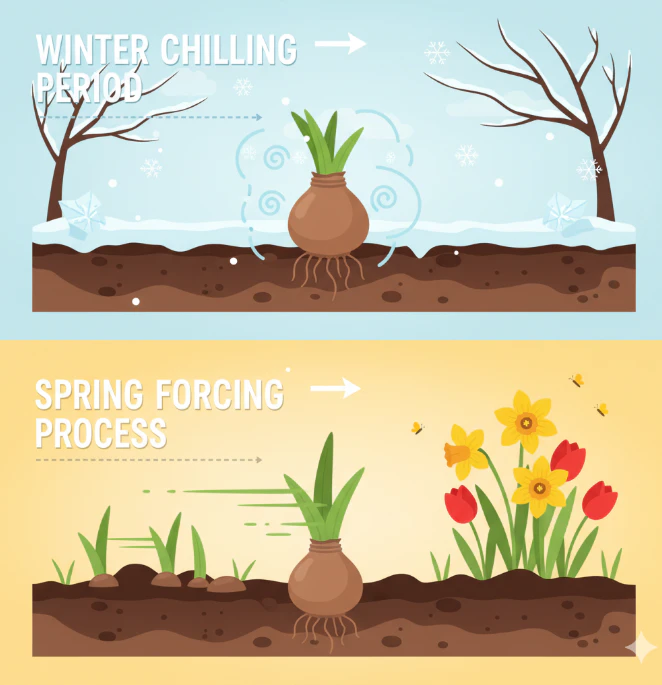 WINTER CHILLING PERIOD

SPRING FORCING PROCESS